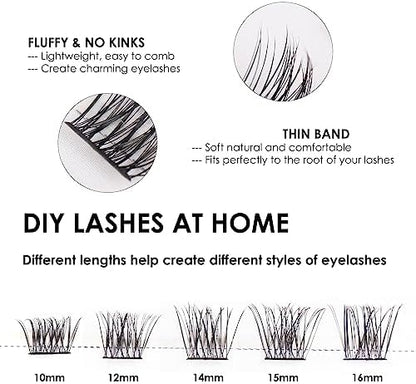 FLUFFY & NO KINKS
--- Lightweight, easy to comb
--- Create charming eyelashes

THIN BAND
--- Soft natural and comfortable
--- Fits perfectly to the root of your lashes

DIY LASHES AT HOME

Different lengths help create different styles of eyelashes

10mm 12mm 14mm 15mm 16mm